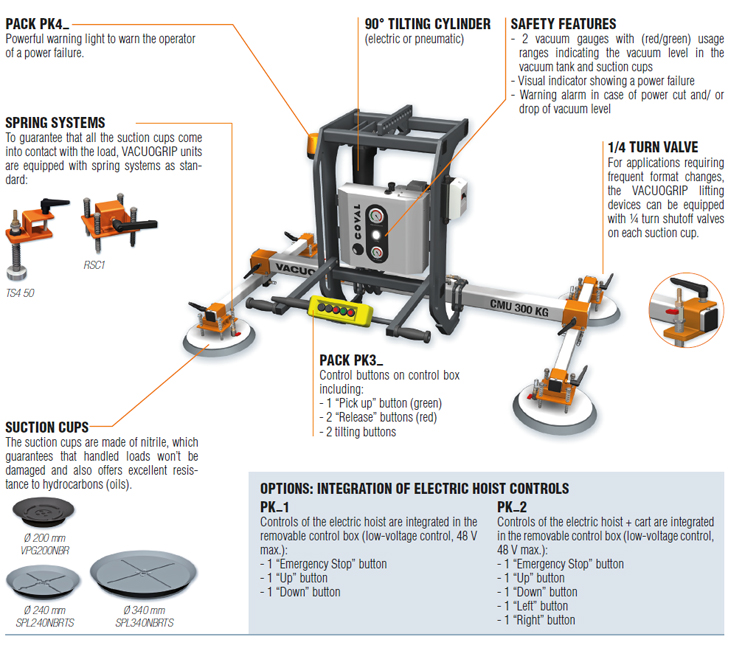 PACK PK4_
Powerful warning light to warn the operator of a power failure.

90° TILTING CYLINDER
(electric or pneumatic)

SAFETY FEATURES
- 2 vacuum gauges with (red/green) usage ranges indicating the vacuum level in the vacuum tank and suction cups
- Visual indicator showing a power failure
- Warning alarm in case of power cut and/ or drop of vacuum level

SPRING SYSTEMS
To guarantee that all the suction cups come into contact with the load, VACUOGRIP units are equipped with spring systems as standard:

TS4 50

RSC1

1/4 TURN VALVE
For applications requiring frequent format changes, the VACUOGRIP lifting devices can be equipped with ¼ turn shutoff valves on each suction cup.

COVAL

VACUO

CMU 300 KG

PACK PK3_
Control buttons on control box including:
- 1 "Pick up" button (green)
- 2 "Release" buttons (red)
- 2 tilting buttons

SUCTION CUPS
The suction cups are made of nitrile, which guarantees that handled loads won't be damaged and also offers excellent resistance to hydrocarbons (oils).

Ø 200 mm
VPG200NBR

Ø 240 mm
SPL240NBRTS

Ø 340 mm
SPL340NBRTS

OPTIONS: INTEGRATION OF ELECTRIC HOIST CONTROLS

PK_1
Controls of the electric hoist are integrated in the removable control box (low-voltage control, 48 V max.):
- 1 "Emergency Stop" button
- 1 "Up" button
- 1 "Down" button

PK_2
Controls of the electric hoist + cart are integrated in the removable control box (low-voltage control, 48 V max.):
- 1 "Emergency Stop" button
- 1 "Up" button
- 1 "Down" button
- 1 "Left" button
- 1 "Right" button